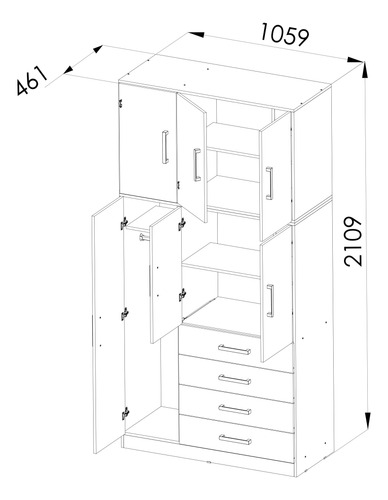 461

1059

2109